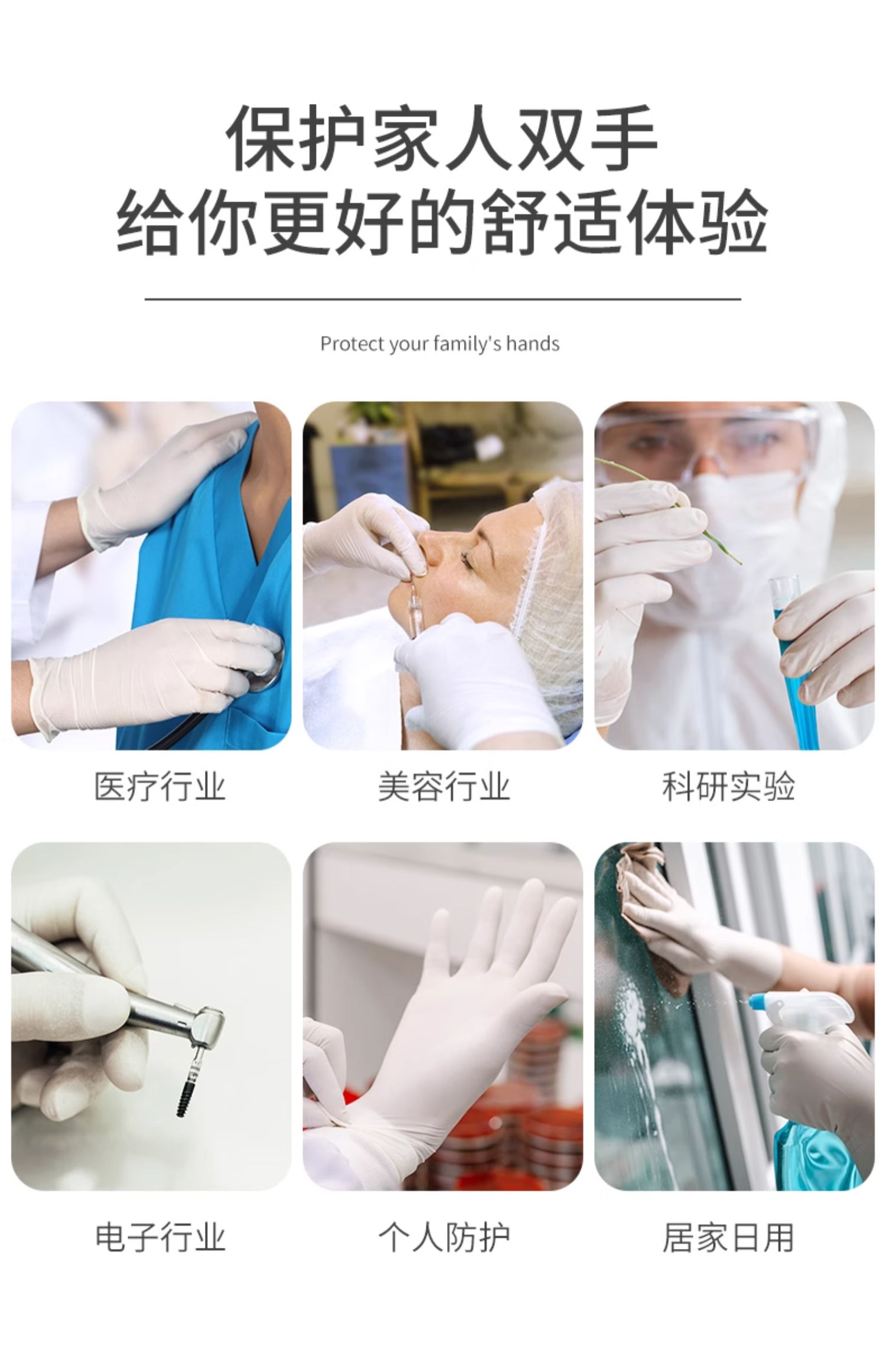 保护家人双手
给你更好的舒适体验

Protect your family's hands

医疗行业

美容行业

科研实验

电子行业

个人防护

居家日用