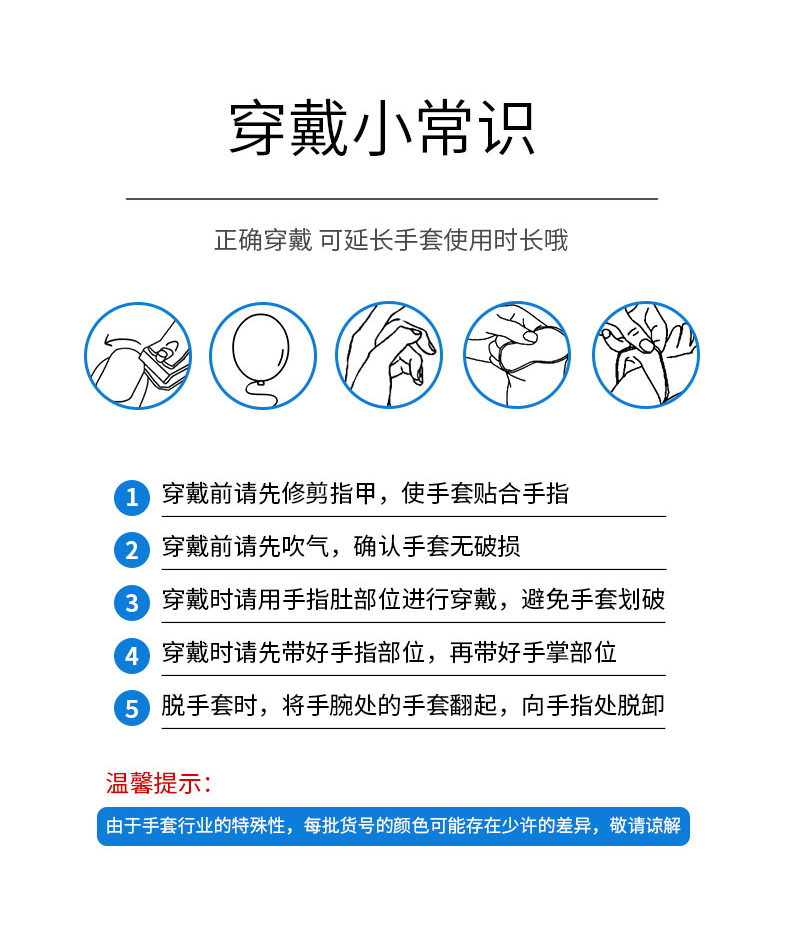 穿戴小常识

正确穿戴 可延长手套使用时长哦

1 穿戴前请先修剪指甲，使手套贴合手指

2 穿戴前请先吹气，确认手套无破损

3 穿戴时请用手指肚部位进行穿戴，避免手套划破

4 穿戴时请先带好手指部位，再带好手掌部位

5 脱手套时，将手腕处的手套翻起，向手指处脱卸

温馨提示：

由于手套行业的特殊性，每批货号的颜色可能存在少许的差异，敬请谅解