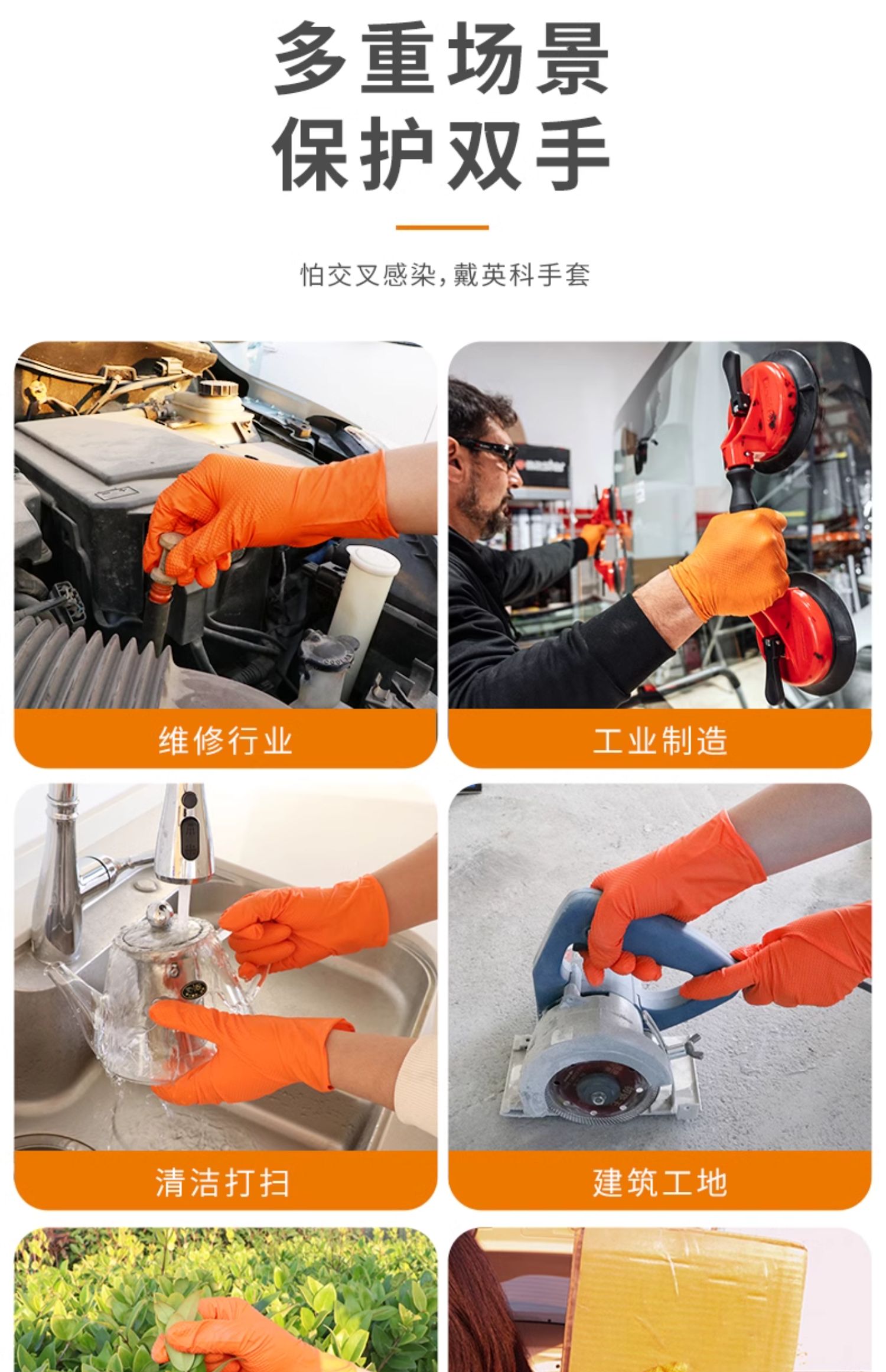 多重场景
保护双手

怕交叉感染，戴英科手套

维修行业

工业制造

清洁打扫

建筑工地