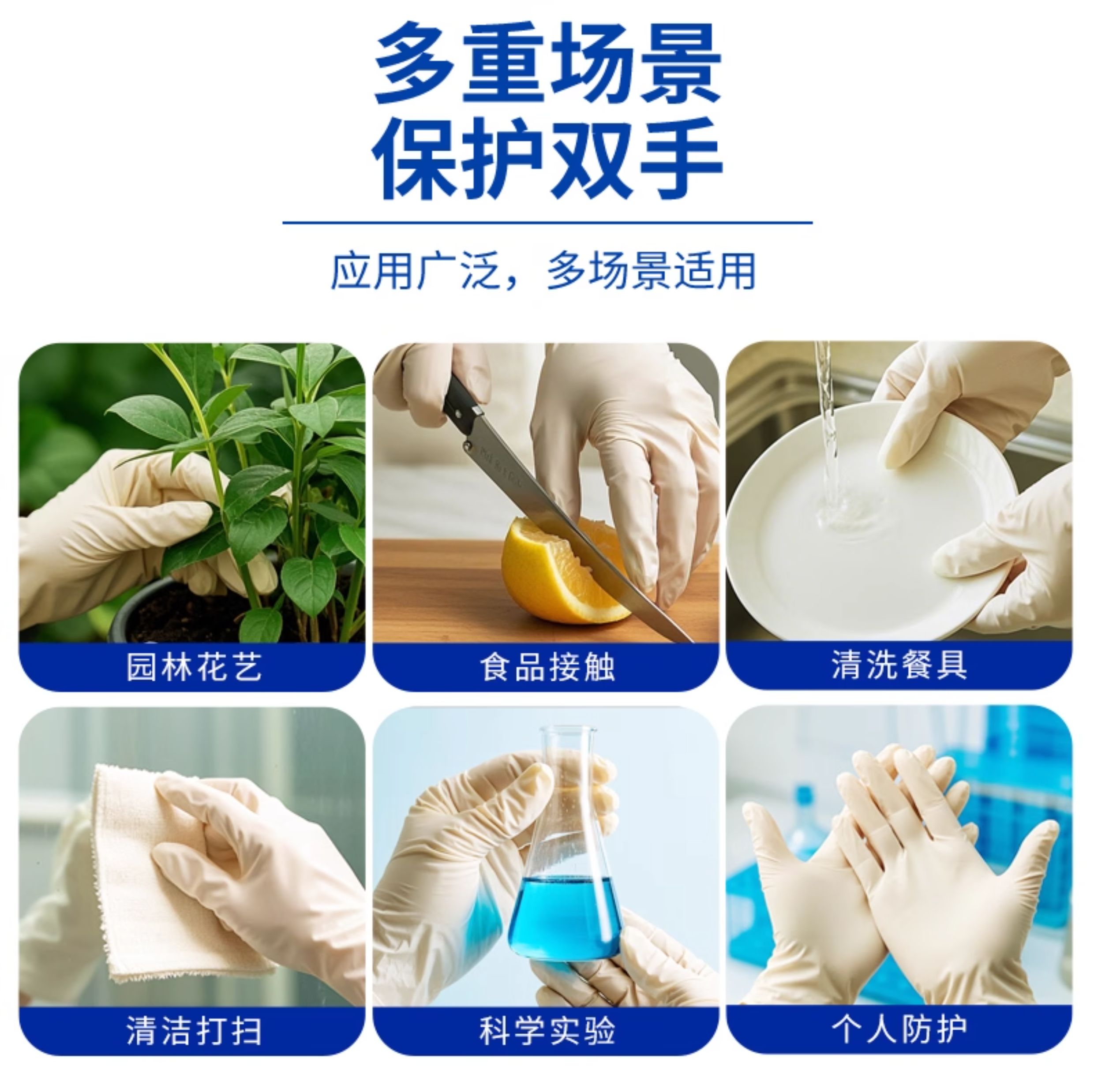 多重场景
保护双手

应用广泛，多场景适用

园林花艺

食品接触

清洗餐具

清洁打扫

科学实验

个人防护