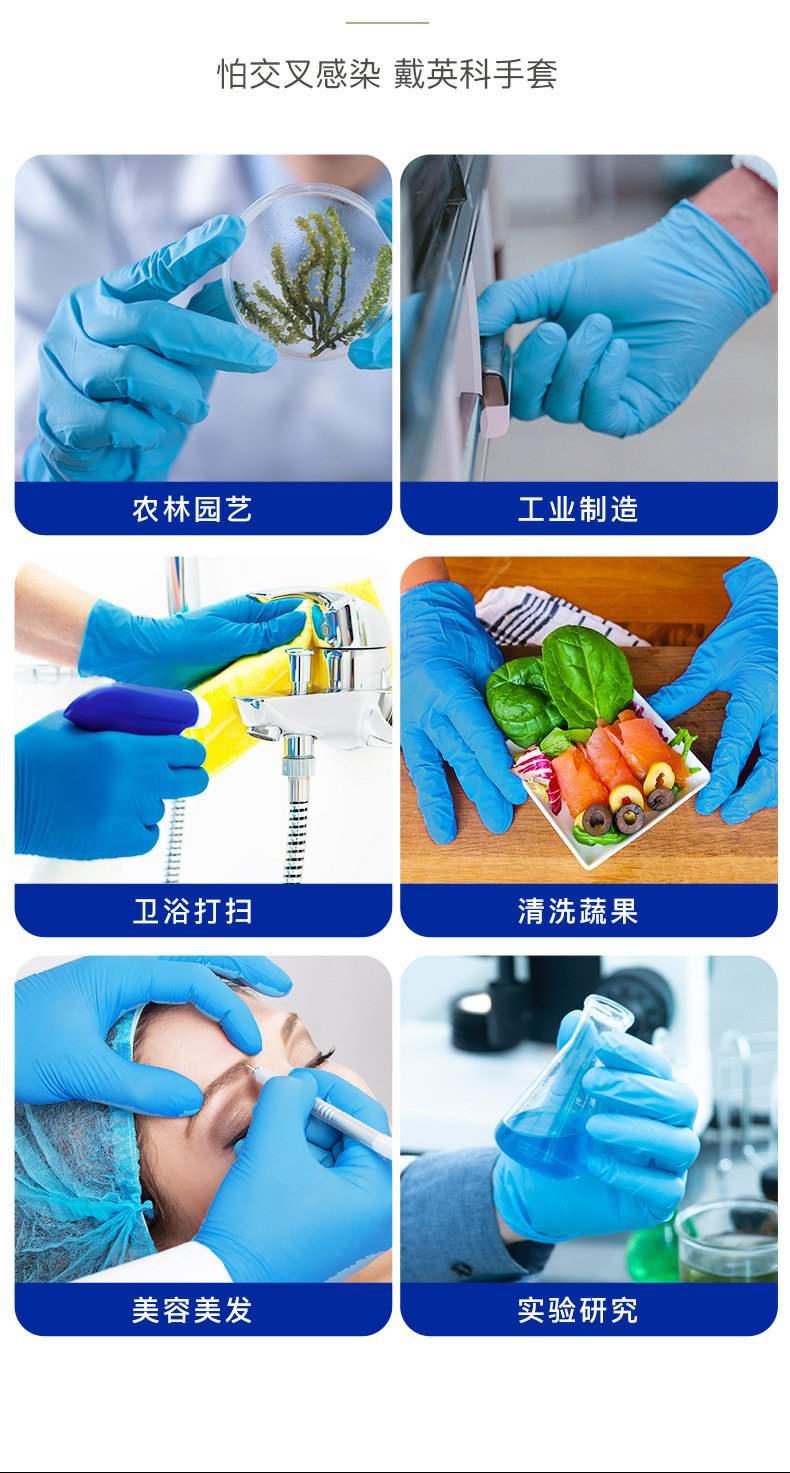 怕交叉感染 戴英科手套

农林园艺

工业制造

卫浴打扫

清洗蔬果

美容美发

实验研究