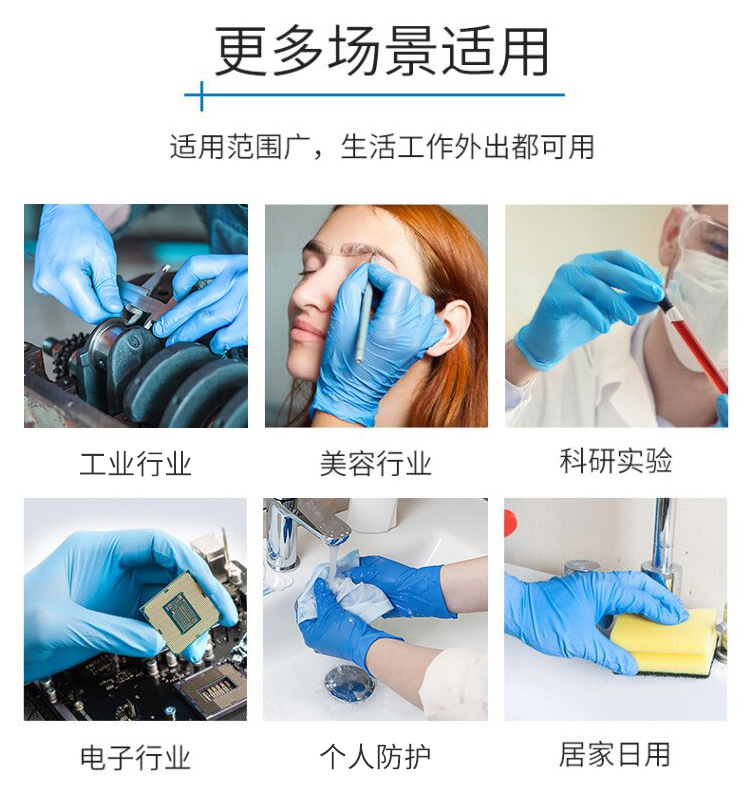 更多场景适用

适用范围广，生活工作外出都可用

工业行业

美容行业

科研实验

电子行业

个人防护

居家日用