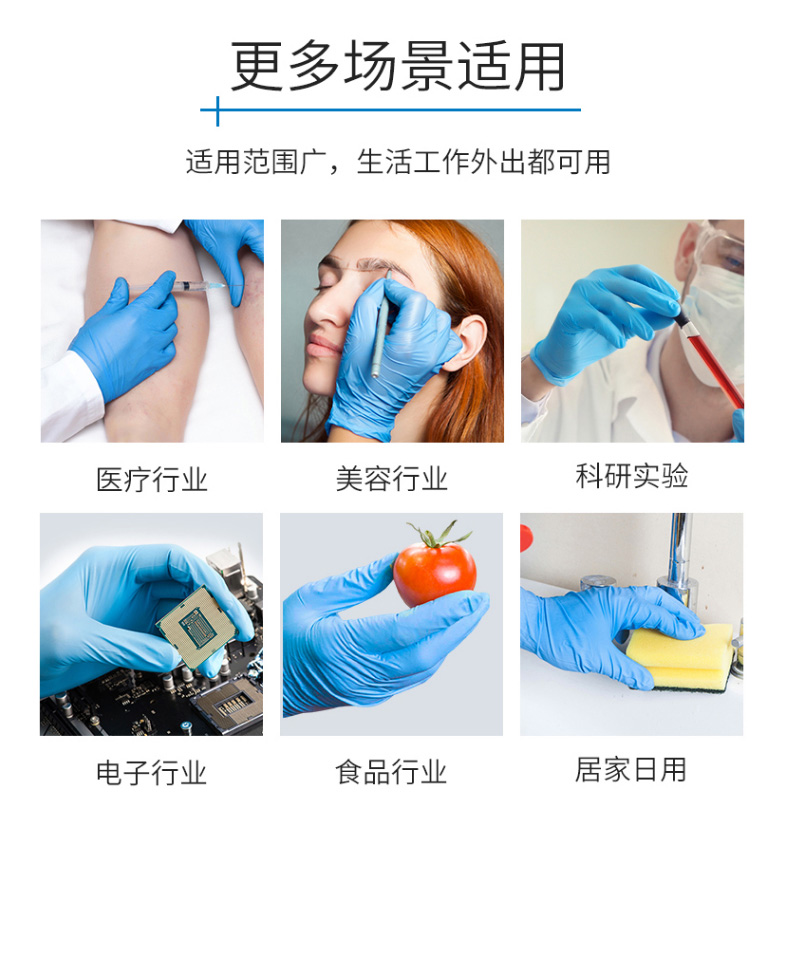 更多场景适用

适用范围广，生活工作外出都可用

医疗行业

美容行业

科研实验

电子行业

食品行业

居家日用