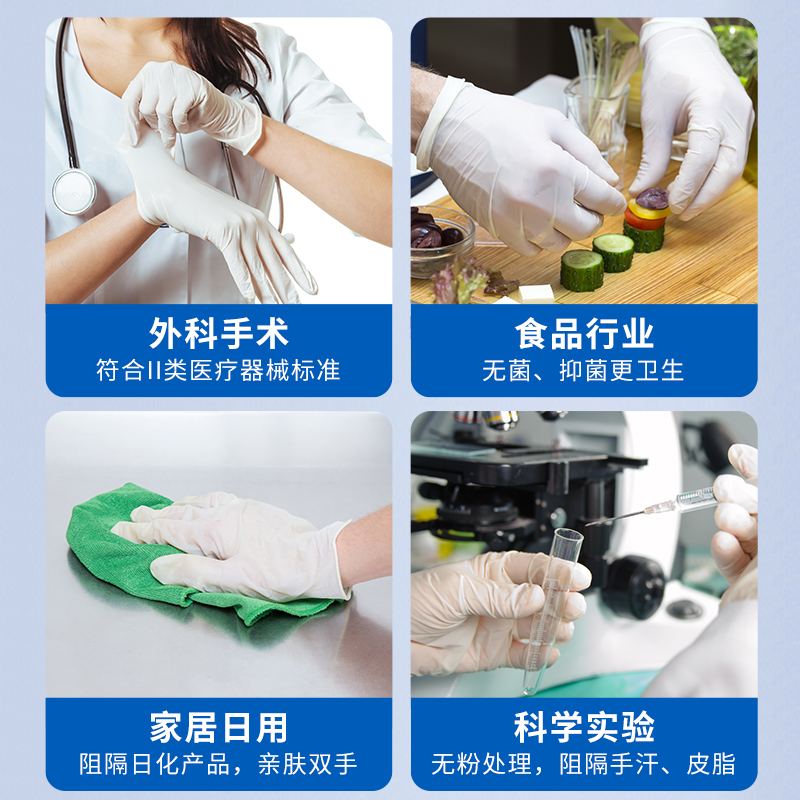 外科手术
符合II类医疗器械标准

食品行业
无菌、抑菌更卫生

家居日用
阻隔日化产品，亲肤双手

科学实验
无粉处理，阻隔手汗、皮脂